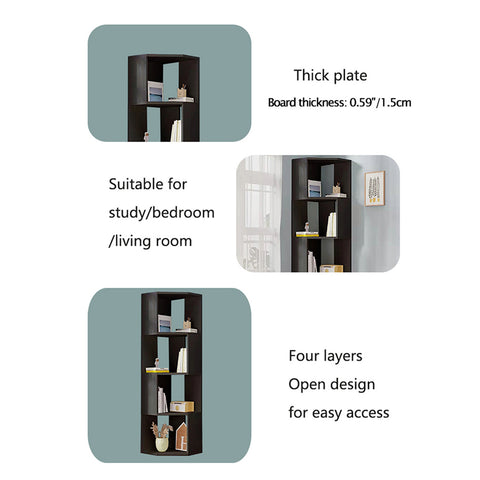 Thick plate
Board thickness: 0.59"/1.5cm

Suitable for
study/bedroom
/living room

Four layers
Open design
for easy access